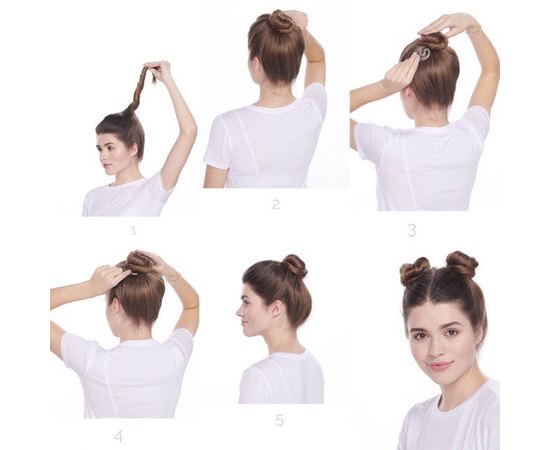 1

2

3

4

5