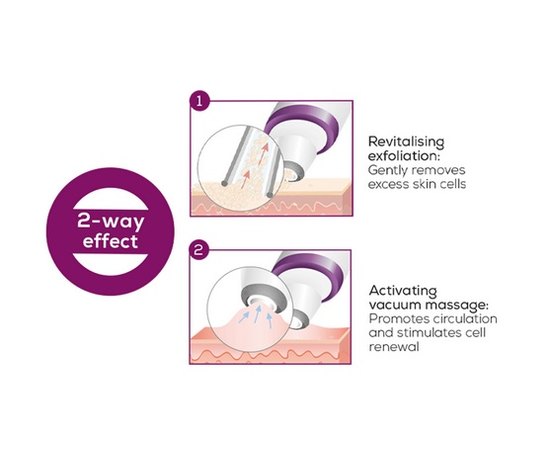 2-way effect

1

Revitalising exfoliation:
Gently removes excess skin cells

2

Activating vacuum massage:
Promotes circulation and stimulates cell renewal